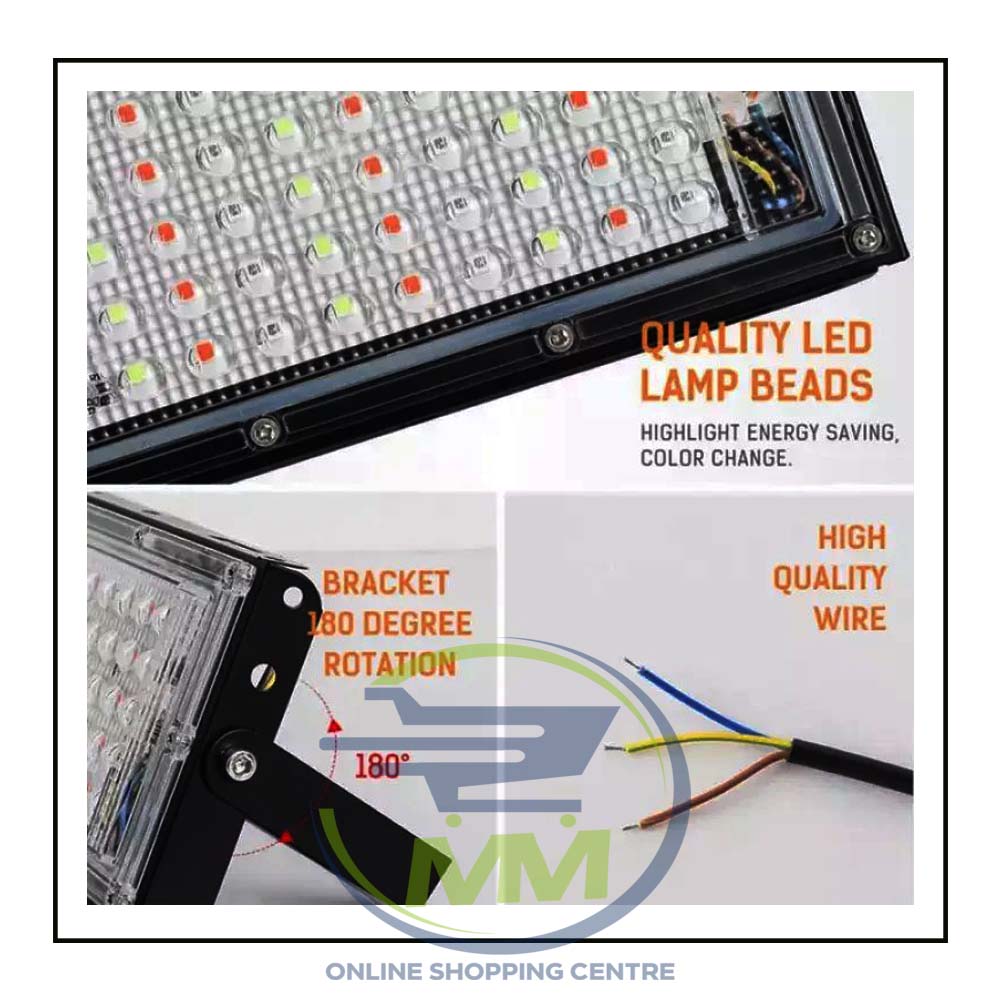 QUALITY LED LAMP BEADS

HIGHLIGHT ENERGY SAVING, COLOR CHANGE.

BRACKET 180 DEGREE ROTATION

180°

HIGH QUALITY WIRE

MM

ONLINE SHOPPING CENTRE